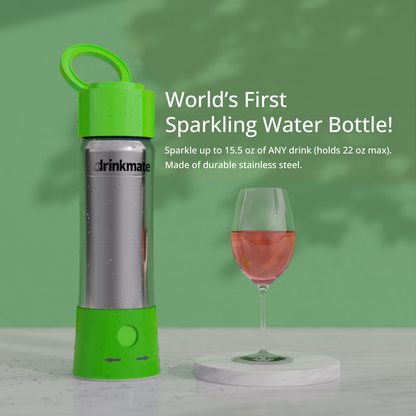 drinkmate

World's First Sparkling Water Bottle!

Sparkle up to 15.5 oz of ANY drink (holds 22 oz max). Made of durable stainless steel.